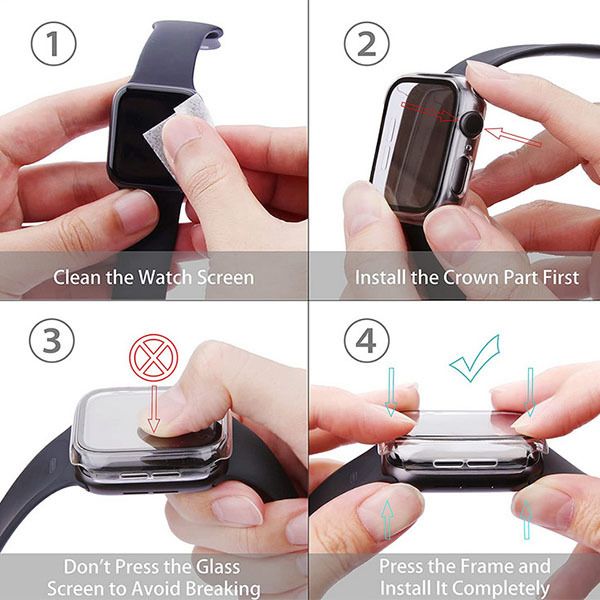 1

Clean the Watch Screen

2

Install the Crown Part First

3

Don't Press the Glass Screen to Avoid Breaking

4

Press the Frame and Install It Completely